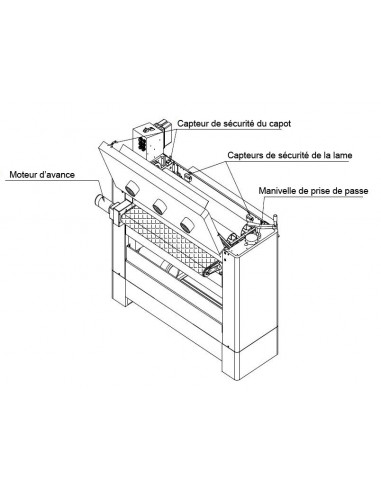 Capteur de sécurité du capot

Capteurs de sécurité de la lame

Moteur d'avance

Manivelle de prise de passe