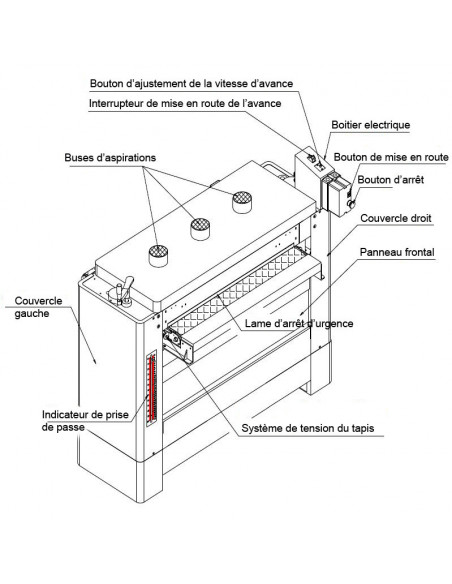 Bouton d'ajustement de la vitesse d'avance
Interrupteur de mise en route de l'avance
Boitier electrique
Buses d'aspirations
Bouton de mise en route
Bouton d'arrêt
Couvercle droit
Panneau frontal
Couvercle gauche
Lame d'arrêt d'urgence
Indicateur de prise de passe
Système de tension du tapis