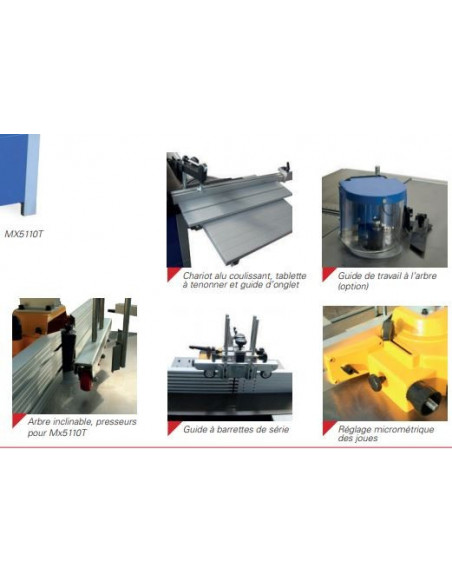 MX5110T

Chariot alu coulissant, tablette à tenonner et guide d'onglet

Guide de travail à l'arbre (option)

Arbre inclinable, presseurs pour Mx5110T

Guide à barrettes de série

Réglage micrométrique des joues